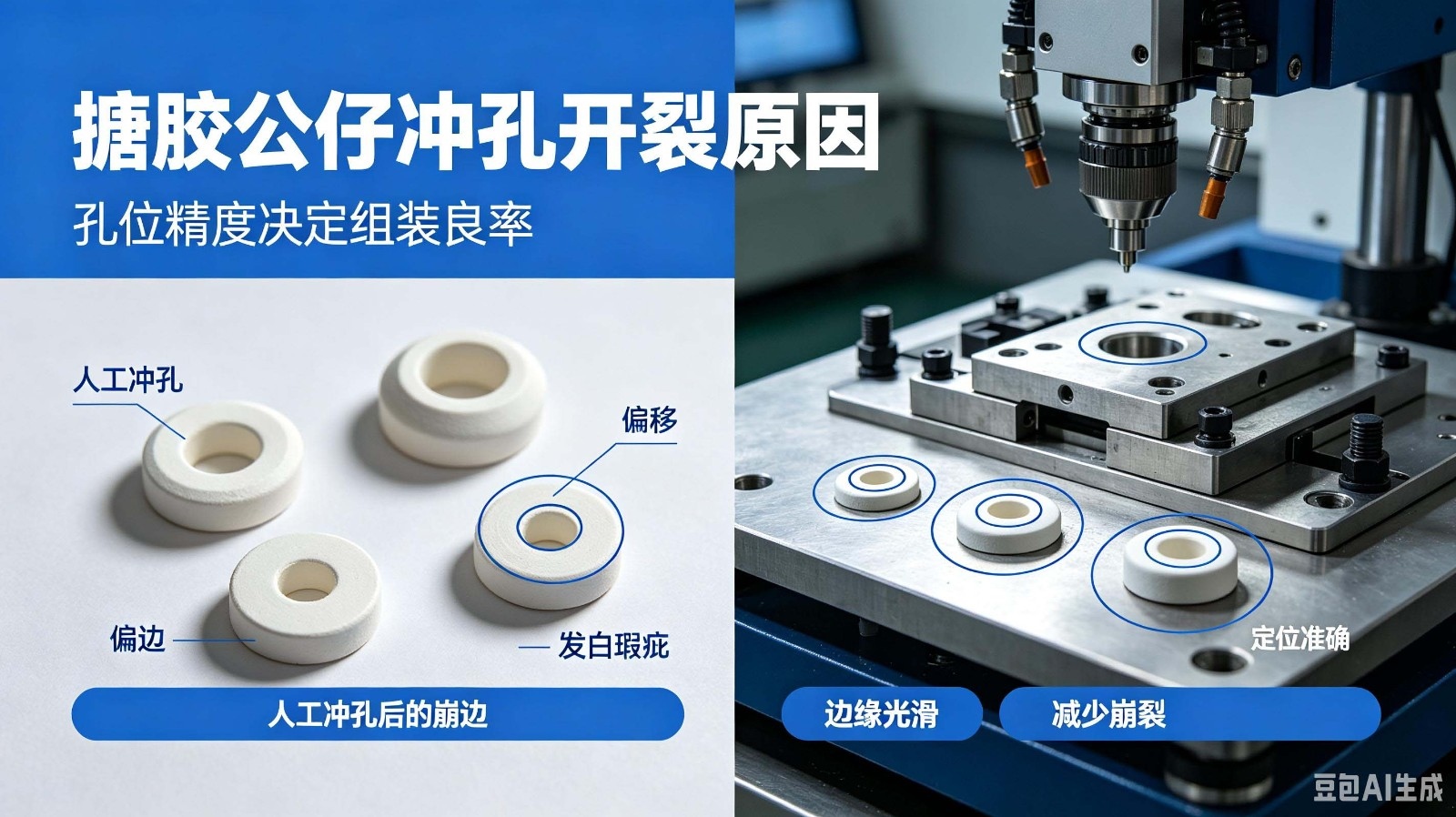 搪胶公仔冲孔开裂原因

孔位精度决定组装良率

人工冲孔

偏移

偏边

发白瑕疵

人工冲孔后的崩边

定位准确

边缘光滑

减少崩裂

豆包AI生成